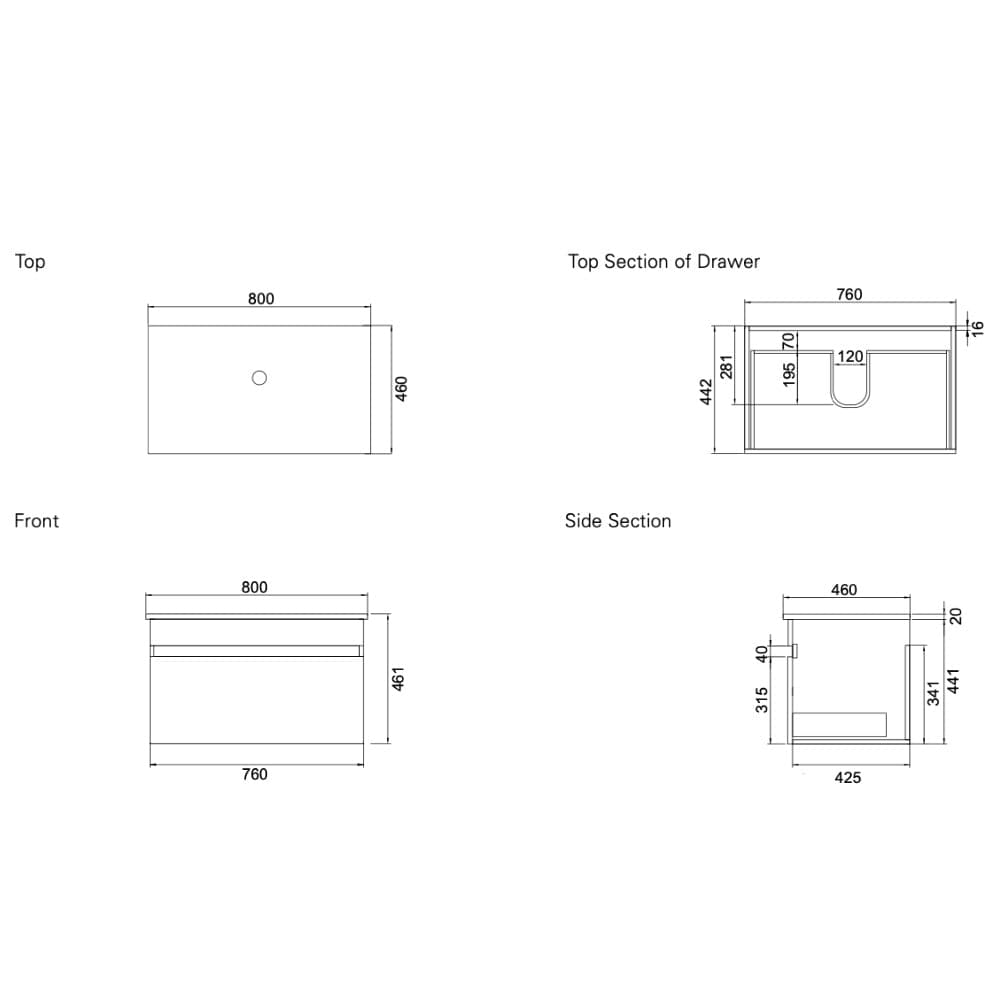 Top

800

460

Top Section of Drawer

760

16

442

281

70

195

120

Front

800

461

760

Side Section

460

20

40

315

341

441

425