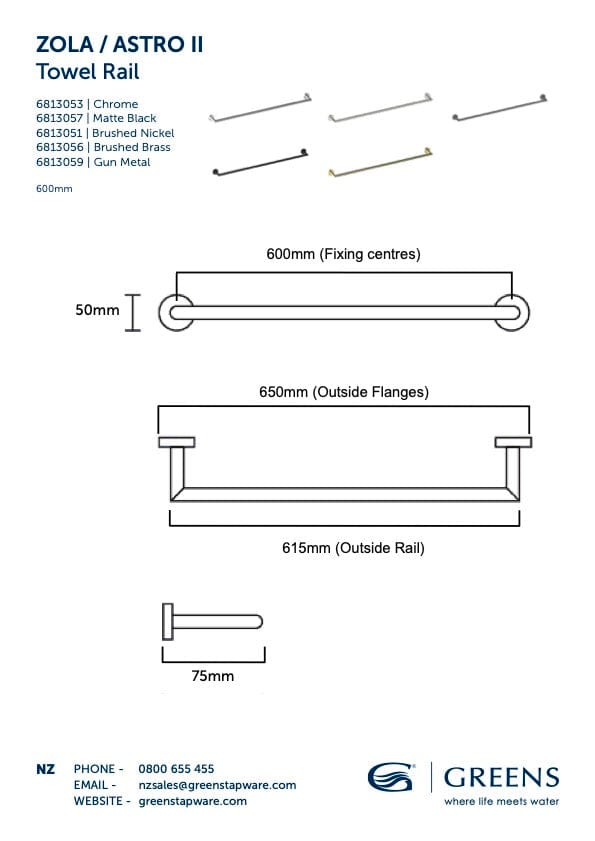 ZOLA / ASTRO II
Towel Rail

6813053 | Chrome
6813057 | Matte Black
6813051 | Brushed Nickel
6813056 | Brushed Brass
6813059 | Gun Metal

600mm

600mm (Fixing centres)

50mm

650mm (Outside Flanges)

615mm (Outside Rail)

75mm

NZ PHONE - 0800 655 455
EMAIL - nzsales@greenstapware.com
WEBSITE - greenstapware.com

GREENS
where life meets water