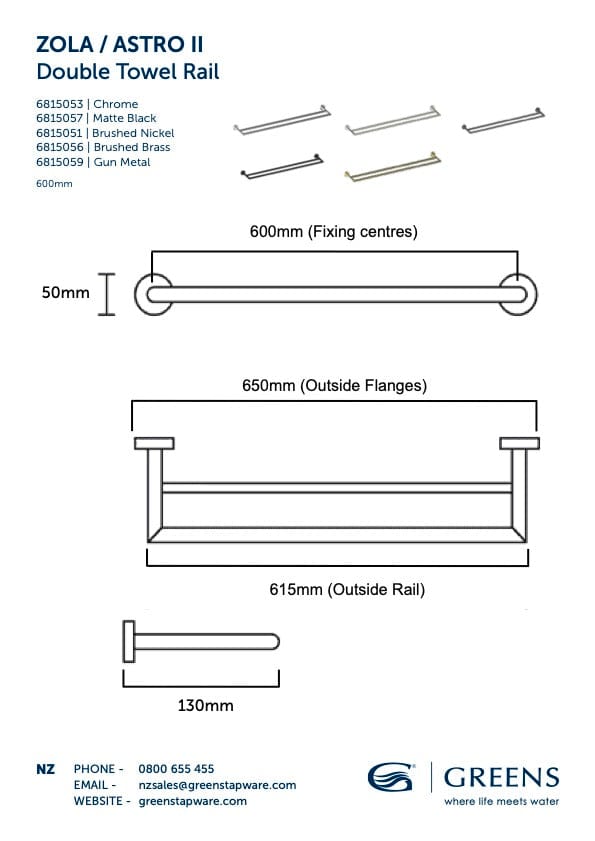 ZOLA / ASTRO II
Double Towel Rail

6815053 | Chrome
6815057 | Matte Black
6815051 | Brushed Nickel
6815056 | Brushed Brass
6815059 | Gun Metal
600mm

600mm (Fixing centres)

50mm

650mm (Outside Flanges)

615mm (Outside Rail)

130mm

NZ PHONE - 0800 655 455
EMAIL - nzsales@greenstapware.com
WEBSITE - greenstapware.com

GREENS
where life meets water