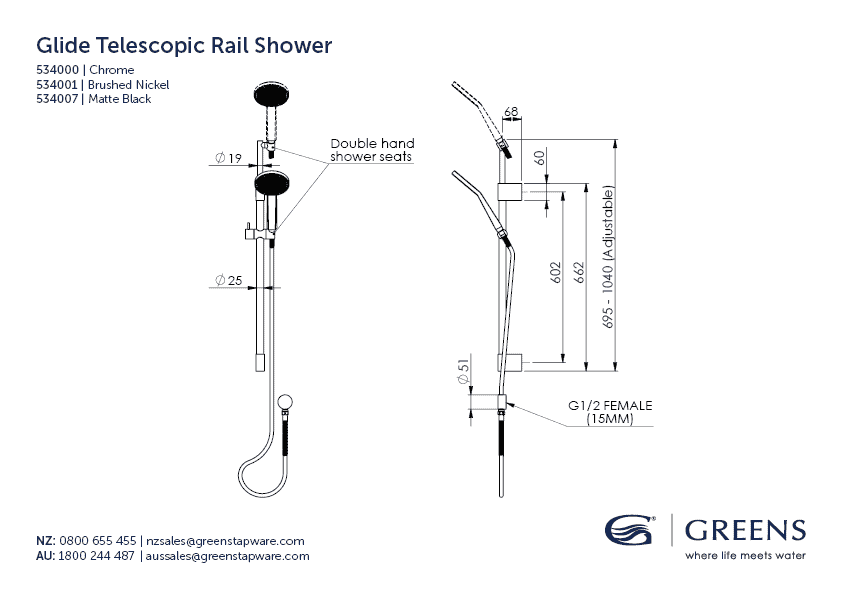 Glide Telescopic Rail Shower

534000 | Chrome
534001 | Brushed Nickel
534007 | Matte Black

Double hand shower seats

$\varnothing$ 19

$\varnothing$ 25

68

60

602

662

695 - 1040 (Adjustable)

$\varnothing$ 51

G1/2 FEMALE (15MM)

NZ: 0800 655 455 | nzsales@greenstapware.com
AU: 1800 244 487 | aussales@greenstapware.com

GREENS
where life meets water