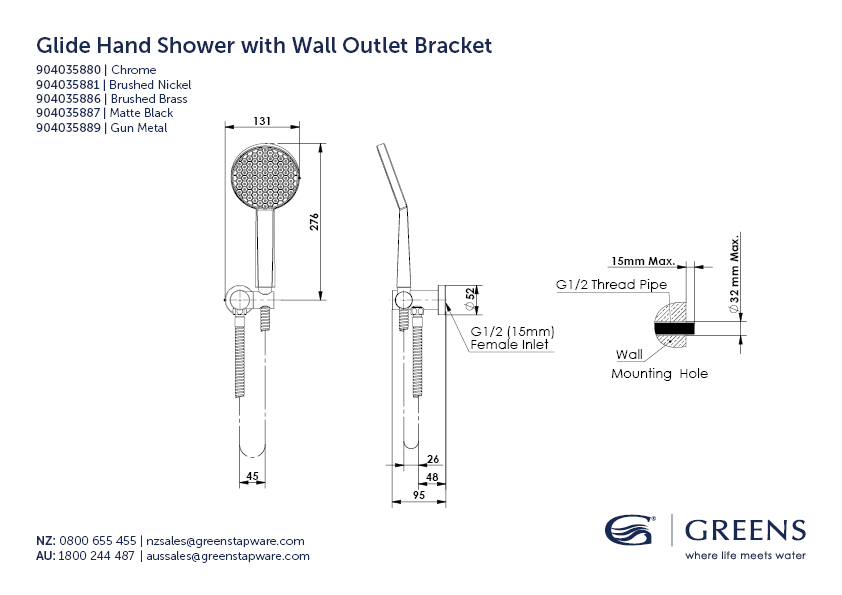 Glide Hand Shower with Wall Outlet Bracket
904035880 | Chrome
904035881 | Brushed Nickel
904035886 | Brushed Brass
904035887 | Matte Black
904035889 | Gun Metal

131
276
45
$\phi$ 52
G1/2 (15mm) Female Inlet
26
48
95

15mm Max.
$\phi$ 32 mm Max.
G1/2 Thread Pipe
Wall
Mounting Hole

NZ: 0800 655 455 | nzsales@greenstapware.com
AU: 1800 244 487 | aussales@greenstapware.com

GREENS
where life meets water