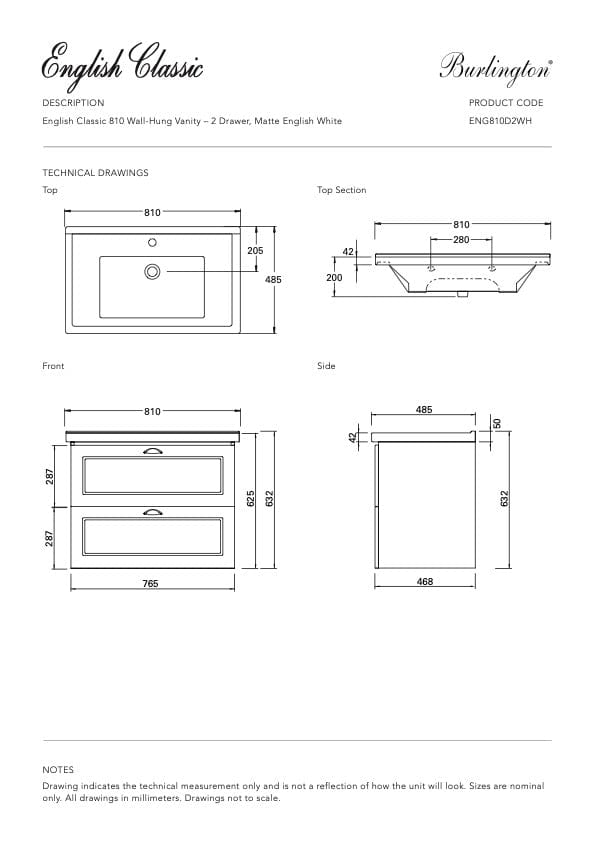 English Classic

Burlington®

DESCRIPTION

English Classic 810 Wall-Hung Vanity – 2 Drawer, Matte English White

PRODUCT CODE

ENG810D2WH

TECHNICAL DRAWINGS

Top

810
205
485

Top Section

810
280
42
200

Front

810
287
287
625
632
765

Side

485
42
50
632
468

NOTES

Drawing indicates the technical measurement only and is not a reflection of how the unit will look. Sizes are nominal only. All drawings in millimeters. Drawings not to scale.