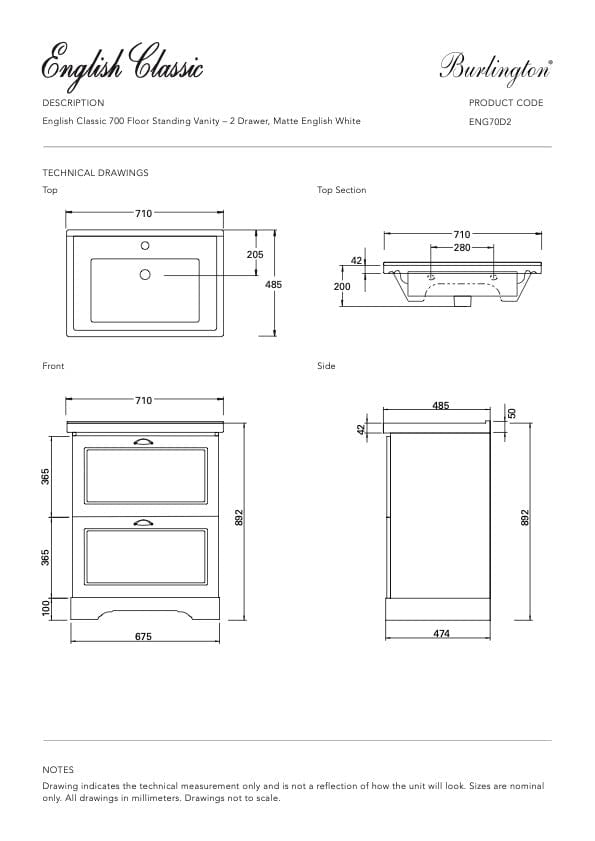 English Classic

Burlington®

DESCRIPTION

English Classic 700 Floor Standing Vanity – 2 Drawer, Matte English White

PRODUCT CODE

ENG70D2

TECHNICAL DRAWINGS

Top

710

205

485

Top Section

710

280

42

200

Front

710

365

365

100

892

675

Side

485

50

42

892

474

NOTES

Drawing indicates the technical measurement only and is not a reflection of how the unit will look. Sizes are nominal only. All drawings in millimeters. Drawings not to scale.