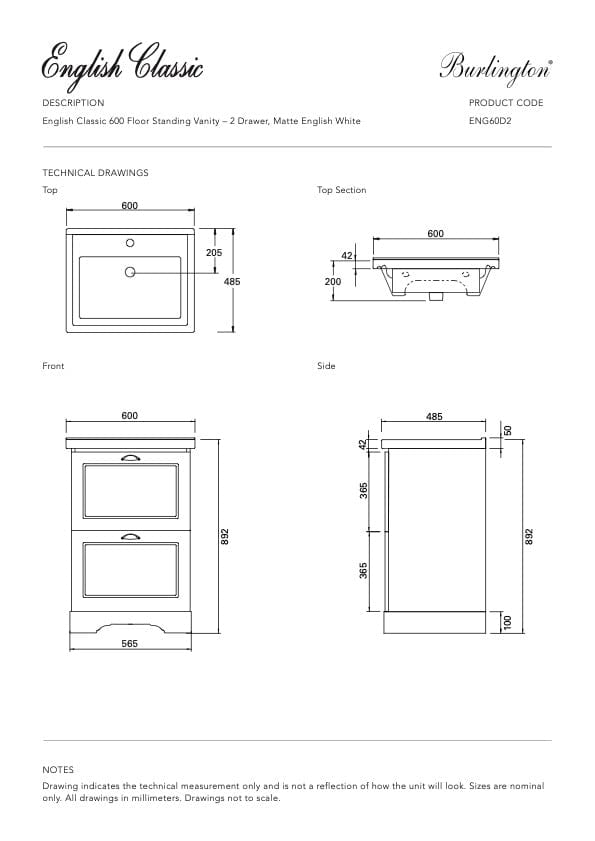 English Classic

Burlington®

DESCRIPTION

English Classic 600 Floor Standing Vanity – 2 Drawer, Matte English White

PRODUCT CODE

ENG60D2

TECHNICAL DRAWINGS

Top

600

205

485

Top Section

600

42

200

Front

600

892

565

Side

485

50

42

365

365

892

100

NOTES

Drawing indicates the technical measurement only and is not a reflection of how the unit will look. Sizes are nominal only. All drawings in millimeters. Drawings not to scale.