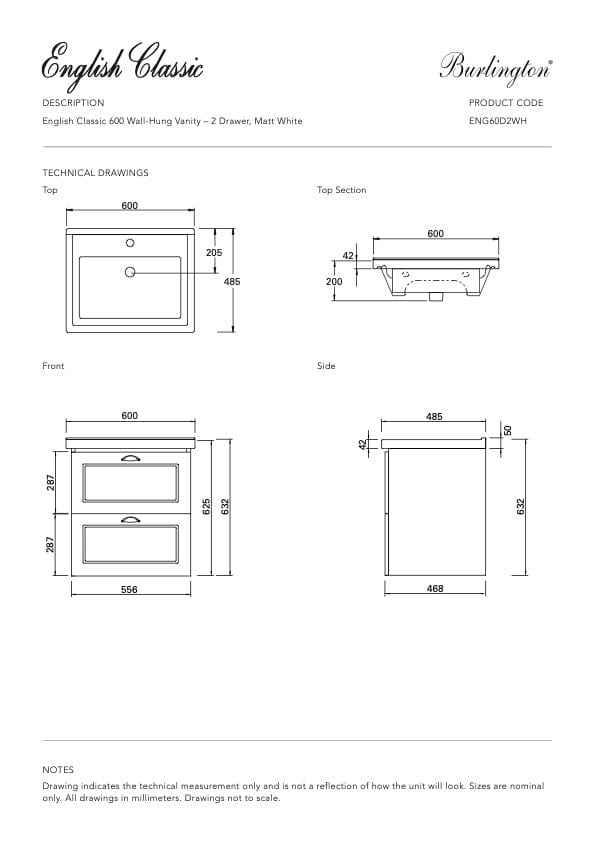 English Classic

Burlington®

DESCRIPTION
English Classic 600 Wall-Hung Vanity – 2 Drawer, Matt White

PRODUCT CODE
ENG60D2WH

TECHNICAL DRAWINGS

Top
600
205
485

Top Section
600
42
200

Front
600
287
287
625
632
556

Side
485
42
50
632
468

NOTES
Drawing indicates the technical measurement only and is not a reflection of how the unit will look. Sizes are nominal only. All drawings in millimeters. Drawings not to scale.